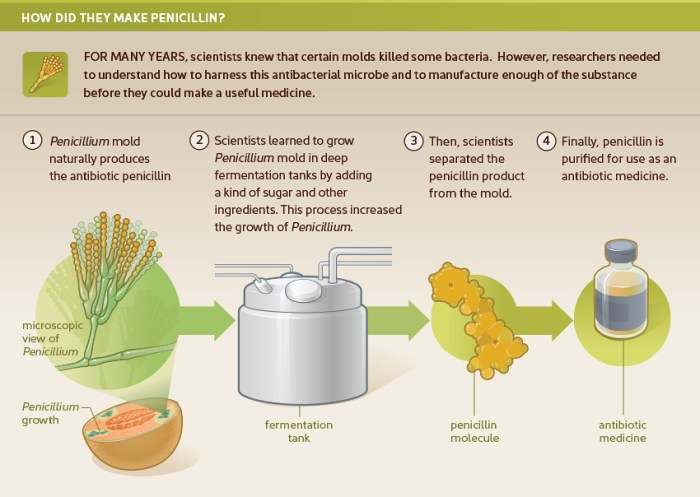 HOW DID THEY MAKE PENICILLIN?

FOR MANY YEARS, scientists knew that certain molds killed some bacteria. However, researchers needed to understand how to harness this antibacterial microbe and to manufacture enough of the substance before they could make a useful medicine.

1 Penicillium mold naturally produces the antibiotic penicillin

2 Scientists learned to grow Penicillium mold in deep fermentation tanks by adding a kind of sugar and other ingredients. This process increased the growth of Penicillium.

3 Then, scientists separated the penicillin product from the mold.

4 Finally, penicillin is purified for use as an antibiotic medicine.

microscopic view of Penicillium

Penicillium growth

fermentation tank

penicillin molecule

antibiotic medicine